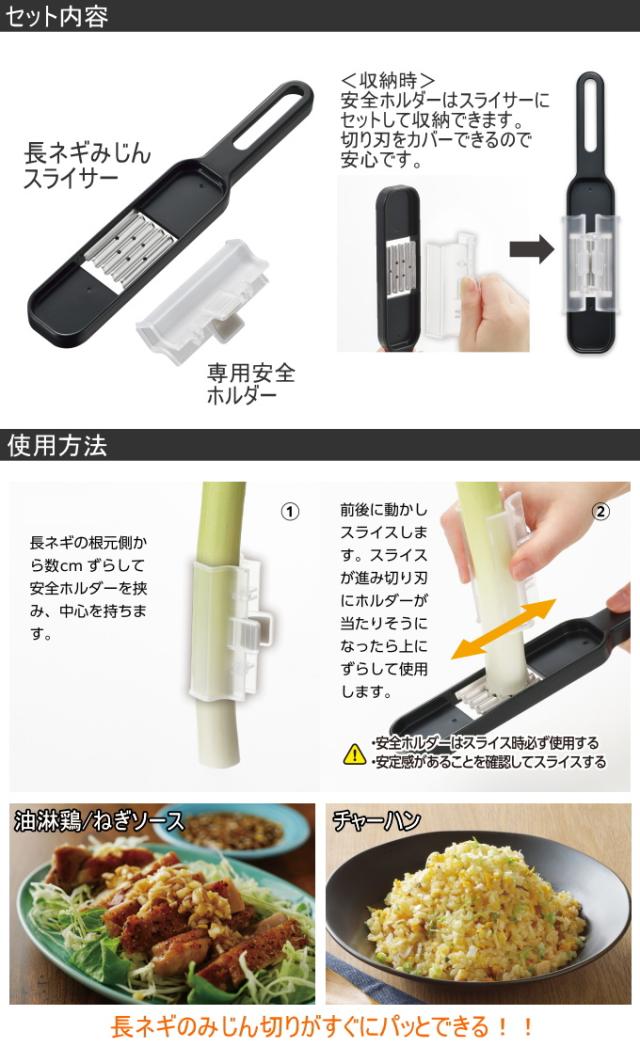 セット内容

長ネギみじんスライサー

専用安全ホルダー

＜収納時＞
安全ホルダーはスライサーにセットして収納できます。切り刃をカバーできるので安心です。

使用方法

①
長ネギの根元側から数cm ずらして安全ホルダーを挟み、中心を持ちます。

②
前後に動かしスライスします。スライスが進み切り刃にホルダーが当たりそうになったら上にずらして使用します。

・安全ホルダーはスライス時必ず使用する
・安定感があることを確認してスライスする

油淋鶏/ねぎソース

チャーハン

長ネギのみじん切りがすぐにパッとできる！！