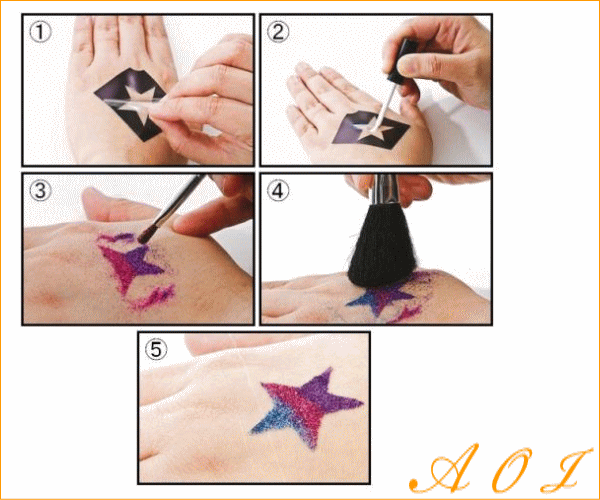 ①

②

③

④

⑤

A O I