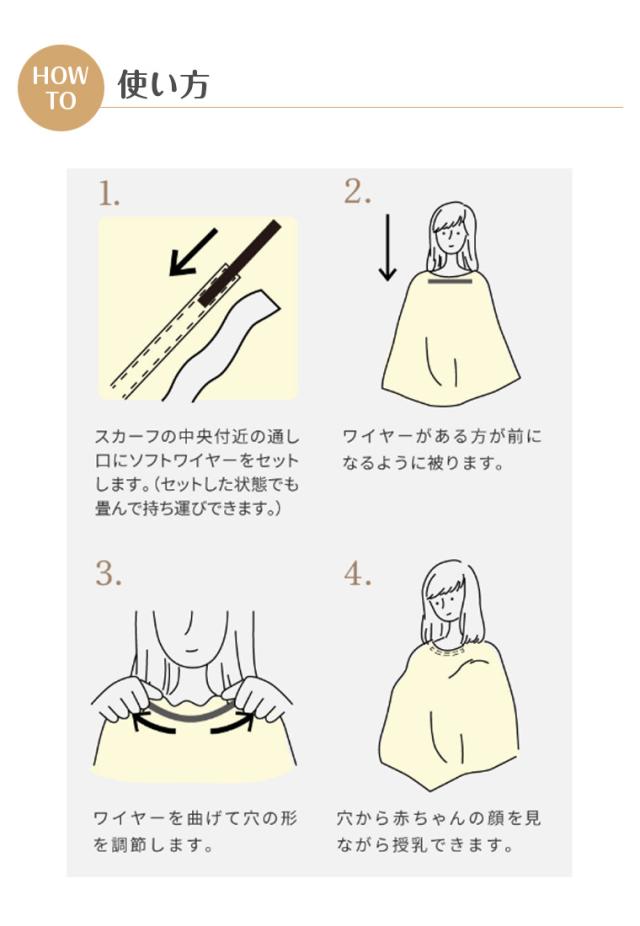 HOW TO 使い方

1.

スカーフの中央付近の通し口にソフトワイヤーをセットします。(セットした状態でも畳んで持ち運びできます。)

2.

ワイヤーがある方が前になるように被ります。

3.

ワイヤーを曲げて穴の形を調節します。

4.

穴から赤ちゃんの顔を見ながら授乳できます。