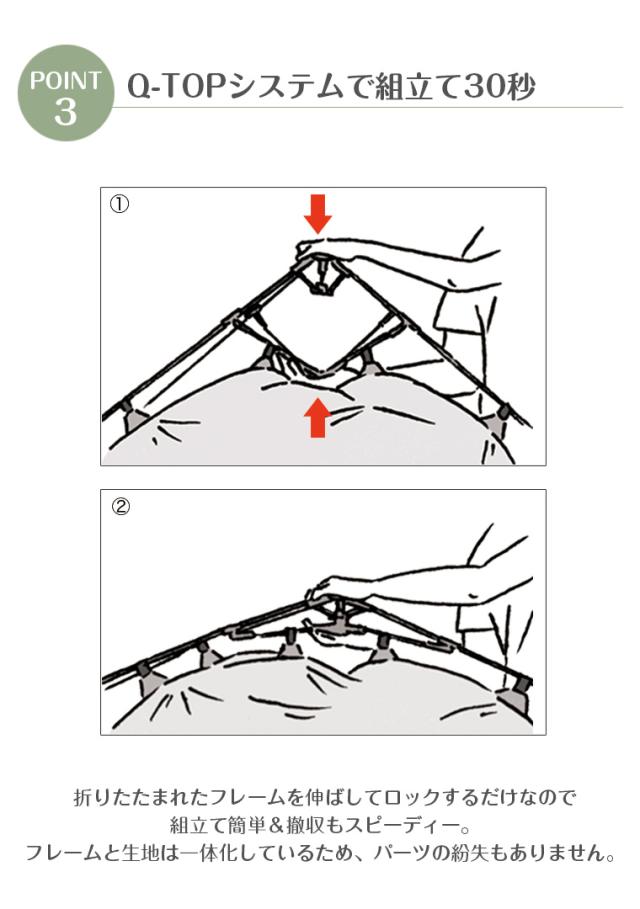 POINT 3

Q-TOPシステムで組立て30秒

①

②

折りたたまれたフレームを伸ばしてロックするだけなので
組立て簡単＆撤収もスピーディー。
フレームと生地は一体化しているため、パーツの紛失もありません。