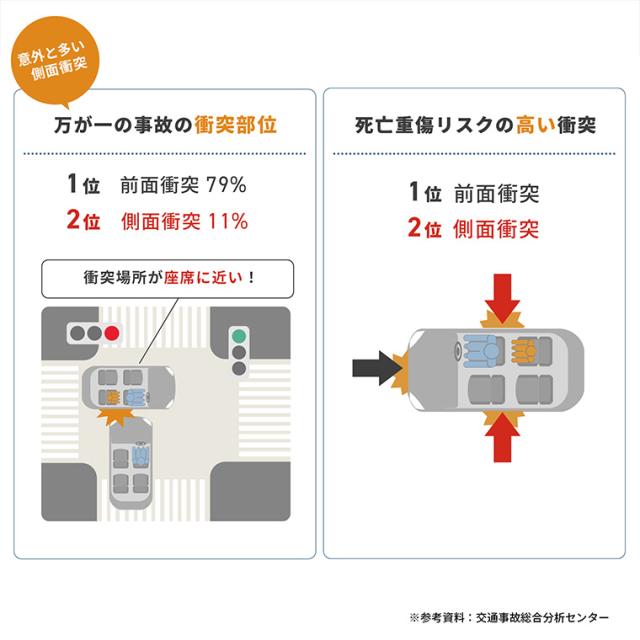 意外と多い
側面衝突

万が一の事故の衝突部位

1位 前面衝突 79%
2位 側面衝突 11%

衝突場所が座席に近い！

死亡重傷リスクの高い衝突

1位 前面衝突
2位 側面衝突

※参考資料：交通事故総合分析センター