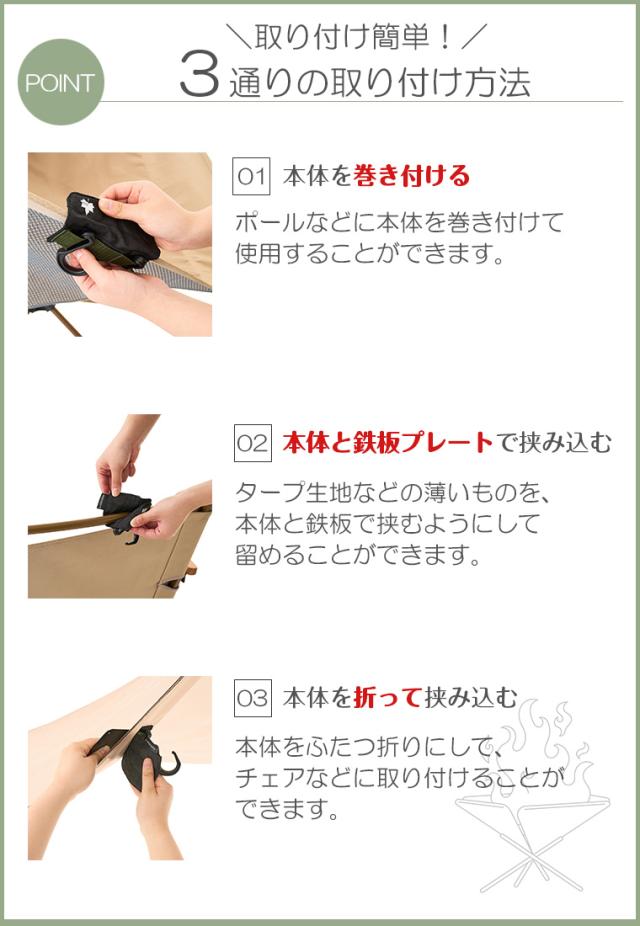 POINT

＼取り付け簡単！／
3通りの取り付け方法

01 本体を巻き付ける

ポールなどに本体を巻き付けて使用することができます。

02 本体と鉄板プレートで挟み込む

タープ生地などの薄いものを、本体と鉄板で挟むようにして留めることができます。

03 本体を折って挟み込む

本体をふたつ折りにして、チェアなどに取り付けることができます。