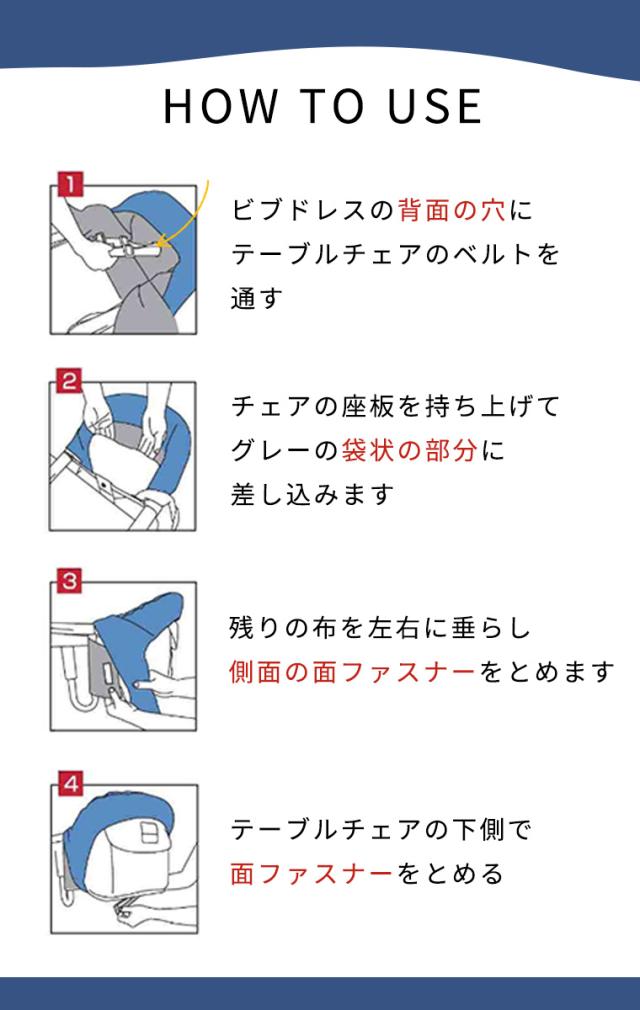 HOW TO USE

1

ビブドレスの背面の穴にテーブルチェアのベルトを通す

2

チェアの座板を持ち上げてグレーの袋状の部分に差し込みます

3

残りの布を左右に垂らし側面の面ファスナーをとめます

4

テーブルチェアの下側で面ファスナーをとめる