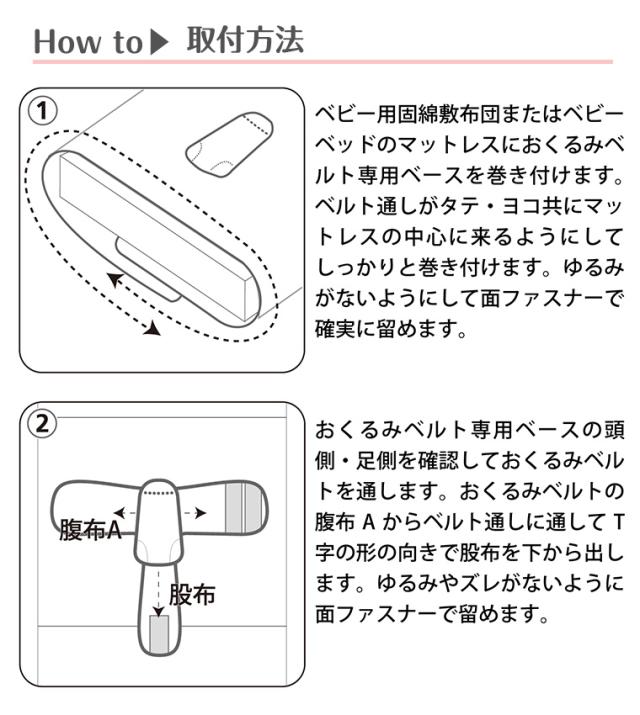 How to▶ 取付方法

①

ベビー用固綿敷布団またはベビーベッドのマットレスにおくるみベルト専用ベースを巻き付けます。ベルト通しがタテ・ヨコ共にマットレスの中心に来るようにしてしっかりと巻き付けます。ゆるみがないようにして面ファスナーで確実に留めます。

②

腹布A

股布

おくるみベルト専用ベースの頭側・足側を確認しておくるみベルトを通します。おくるみベルトの腹布 A からベルト通しに通して T 字の形の向きで股布を下から出します。ゆるみやズレがないように面ファスナーで留めます。