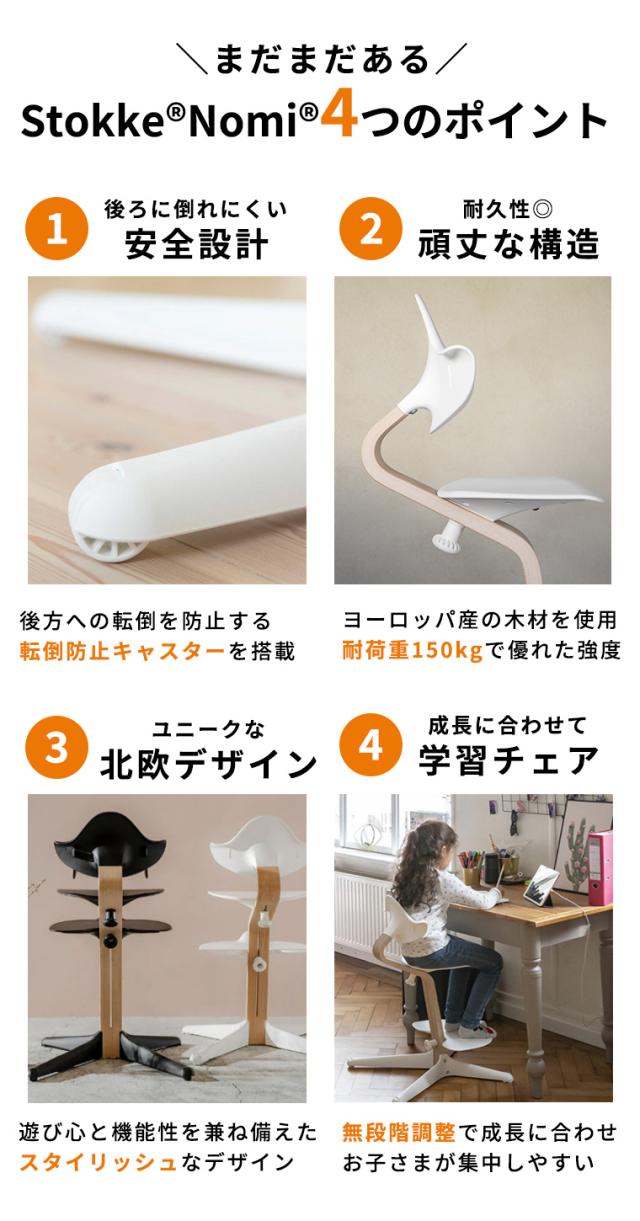 ＼まだまだある／

Stokke®Nomi®4つのポイント

1 後ろに倒れにくい
安全設計

後方への転倒を防止する
転倒防止キャスターを搭載

2 耐久性◎
頑丈な構造

ヨーロッパ産の木材を使用
耐荷重150kgで優れた強度

3 ユニークな
北欧デザイン

遊び心と機能性を兼ね備えた
スタイリッシュなデザイン

4 成長に合わせて
学習チェア

無段階調整で成長に合わせ
お子さまが集中しやすい