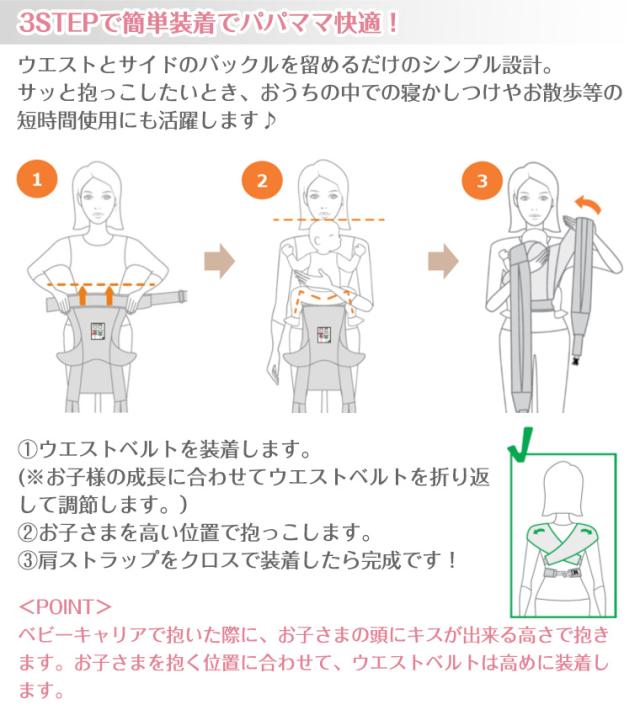 3STEPで簡単装着でパパママ快適！

ウエストとサイドのバックルを留めるだけのシンプル設計。
サッと抱っこしたいとき、おうちの中での寝かしつけやお散歩等の短時間使用にも活躍します♪

1

2

3

①ウエストベルトを装着します。
(※お子様の成長に合わせてウエストベルトを折り返して調節します。)
②お子さまを高い位置で抱っこします。
③肩ストラップをクロスで装着したら完成です！

＜POINT＞
ベビーキャリアで抱いた際に、お子さまの頭にキスが出来る高さで抱きます。お子さまを抱く位置に合わせて、ウエストベルトは高めに装着します。