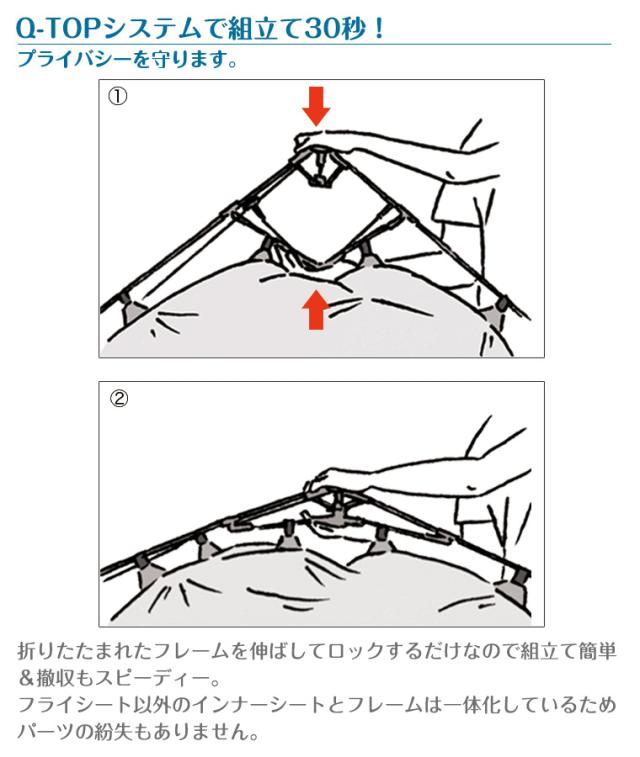 Q-TOPシステムで組立て30秒！
プライバシーを守ります。

①

②

折りたたまれたフレームを伸ばしてロックするだけなので組立て簡単＆撤収もスピーディー。
フライシート以外のインナーシートとフレームは一体化しているためパーツの紛失もありません。