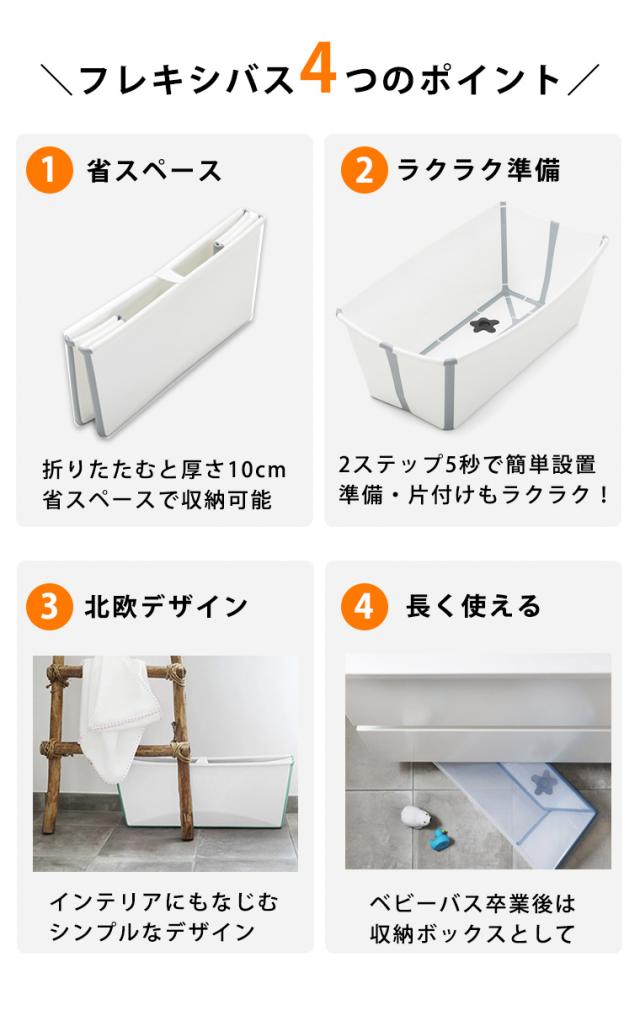 ＼フレキシバス4つのポイント／

1 省スペース

折りたたむと厚さ10cm
省スペースで収納可能

2 ラクラク準備

2ステップ5秒で簡単設置
準備・片付けもラクラク！

3 北欧デザイン

インテリアにもなじむ
シンプルなデザイン

4 長く使える

ベビーバス卒業後は
収納ボックスとして