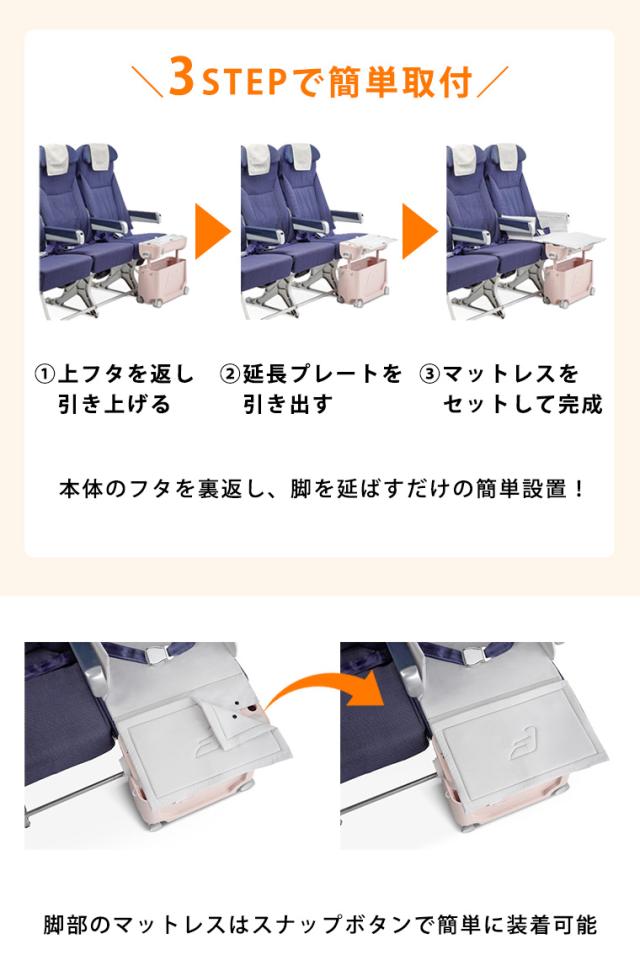 ＼3STEPで簡単取付／

①上フタを返し引き上げる

②延長プレートを引き出す

③マットレスをセットして完成

本体のフタを裏返し、脚を延ばすだけの簡単設置！

脚部のマットレスはスナップボタンで簡単に装着可能