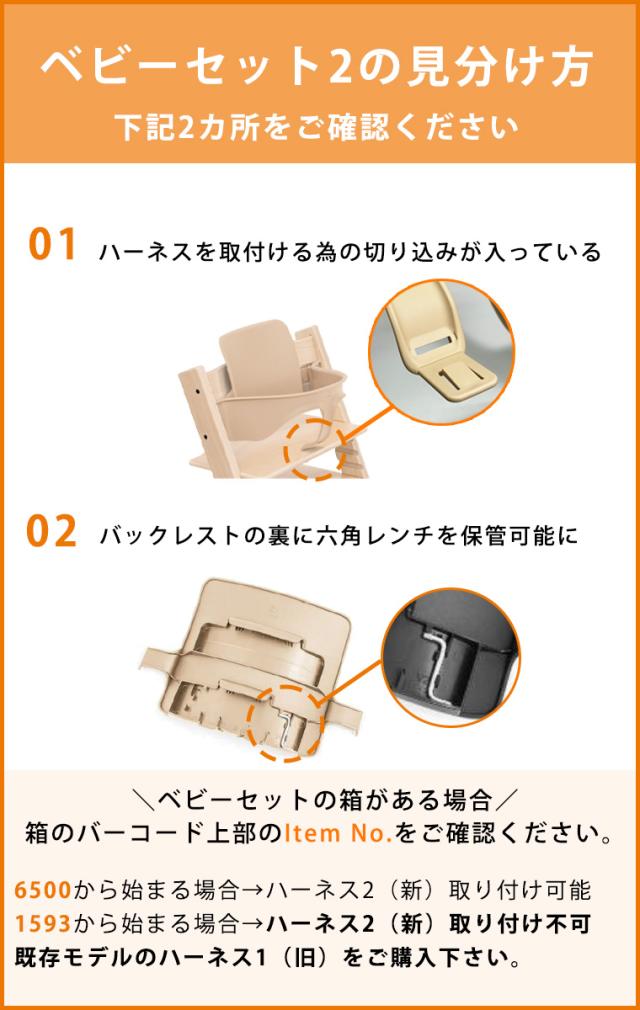 ベビーセット2の見分け方
下記2カ所をご確認ください

01 ハーネスを取付ける為の切り込みが入っている

02 バックレストの裏に六角レンチを保管可能に

＼ベビーセットの箱がある場合／
箱のバーコード上部のItem No.をご確認ください。

6500から始まる場合→ハーネス2（新）取り付け可能
1593から始まる場合→ハーネス2（新）取り付け不可
既存モデルのハーネス1（旧）をご購入下さい。