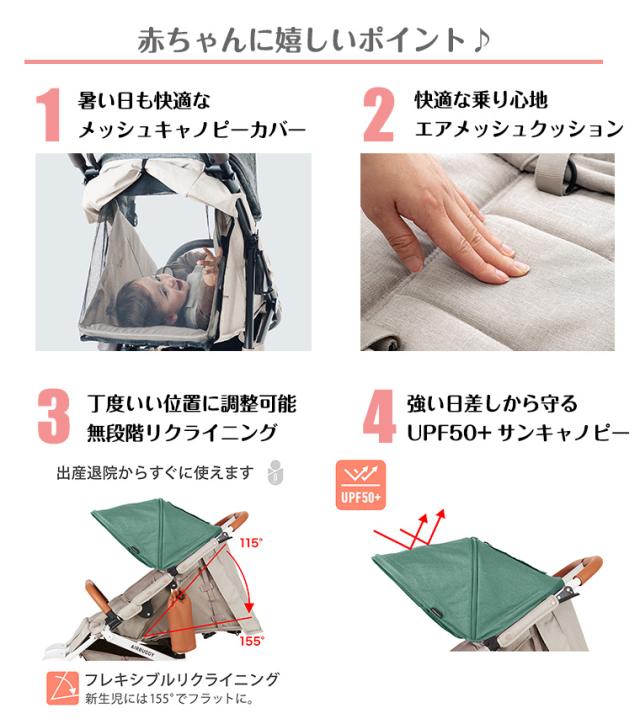 赤ちゃんに嬉しいポイント♪

1 暑い日も快適な メッシュキャノピーカバー

2 快適な乗り心地 エアメッシュクッション

3 丁度いい位置に調整可能 無段階リクライニング

出産退院からすぐに使えます

115°

155°

AIRBUGGY

フレキシブルリクライニング
新生児には155°でフラットに。

4 強い日差しから守る UPF50+ サンキャノピー

UPF50+