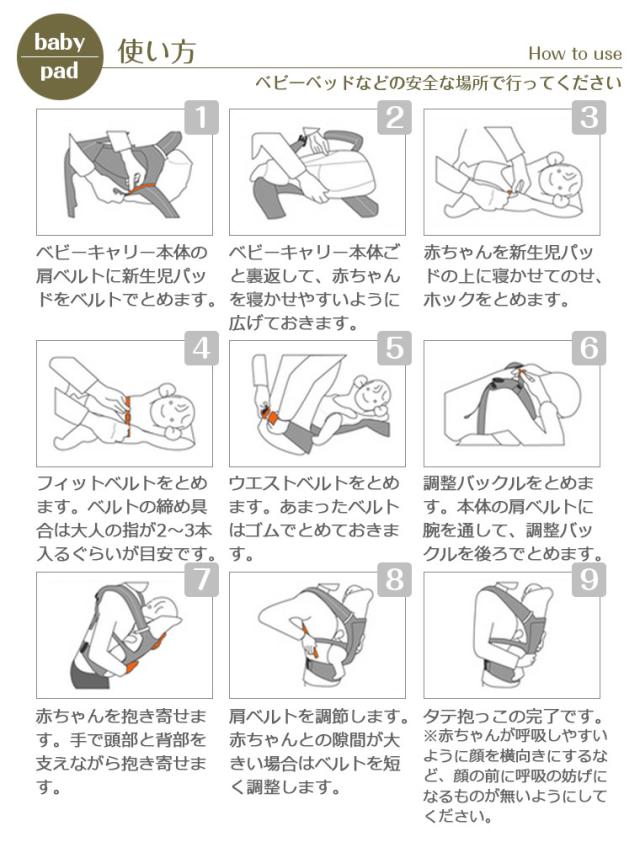 baby pad

使い方

How to use

ベビーベッドなどの安全な場所で行ってください

1

ベビーキャリー本体の肩ベルトに新生児パッドをベルトでとめます。

2

ベビーキャリー本体ごと裏返して、赤ちゃんを寝かせやすいように広げておきます。

3

赤ちゃんを新生児パッドの上に寝かせてのせ、ホックをとめます。

4

フィットベルトをとめます。ベルトの締め具合は大人の指が2〜3本入るぐらいが目安です。

5

ウエストベルトをとめます。あまったベルトはゴムでとめておきます。

6

調整バックルをとめます。本体の肩ベルトに腕を通して、調整バックルを後ろでとめます。

7

赤ちゃんを抱き寄せます。手で頭部と背部を支えながら抱き寄せます。

8

肩ベルトを調節します。赤ちゃんとの隙間が大きい場合はベルトを短く調整します。

9

タテ抱っこの完了です。
※赤ちゃんが呼吸しやすいように顔を横向きにするなど、顔の前に呼吸の妨げになるものが無いようにしてください。