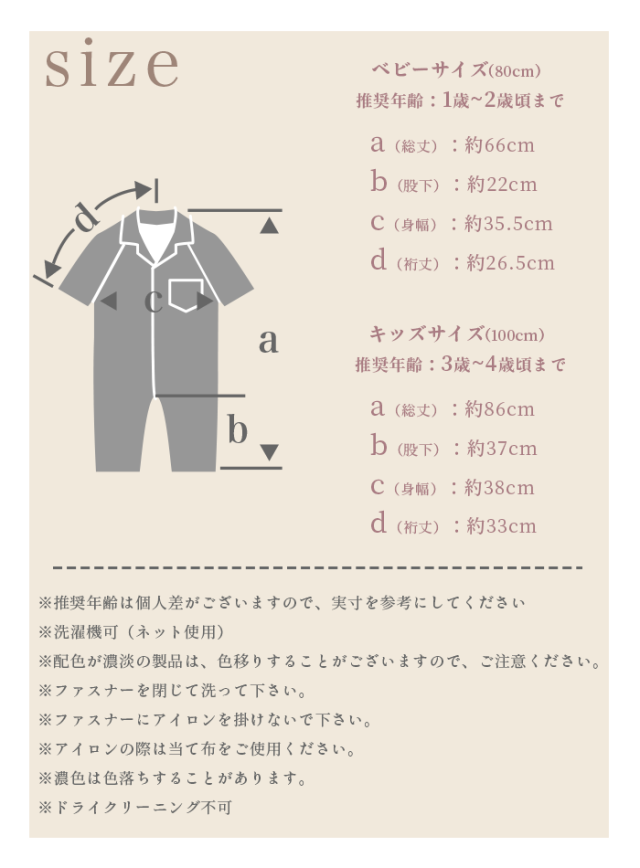 size

d
c
a
b

ベビーサイズ(80cm)
推奨年齢：1歳~2歳頃まで

a（総丈）：約66cm
b（股下）：約22cm
c（身幅）：約35.5cm
d（裄丈）：約26.5cm

キッズサイズ(100cm)
推奨年齢：3歳~4歳頃まで

a（総丈）：約86cm
b（股下）：約37cm
c（身幅）：約38cm
d（裄丈）：約33cm

※推奨年齢は個人差がございますので、実寸を参考にしてください
※洗濯機可（ネット使用）
※配色が濃淡の製品は、色移りすることがございますので、ご注意ください。
※ファスナーを閉じて洗って下さい。
※ファスナーにアイロンを掛けないで下さい。
※アイロンの際は当て布をご使用ください。
※濃色は色落ちすることがあります。
※ドライクリーニング不可