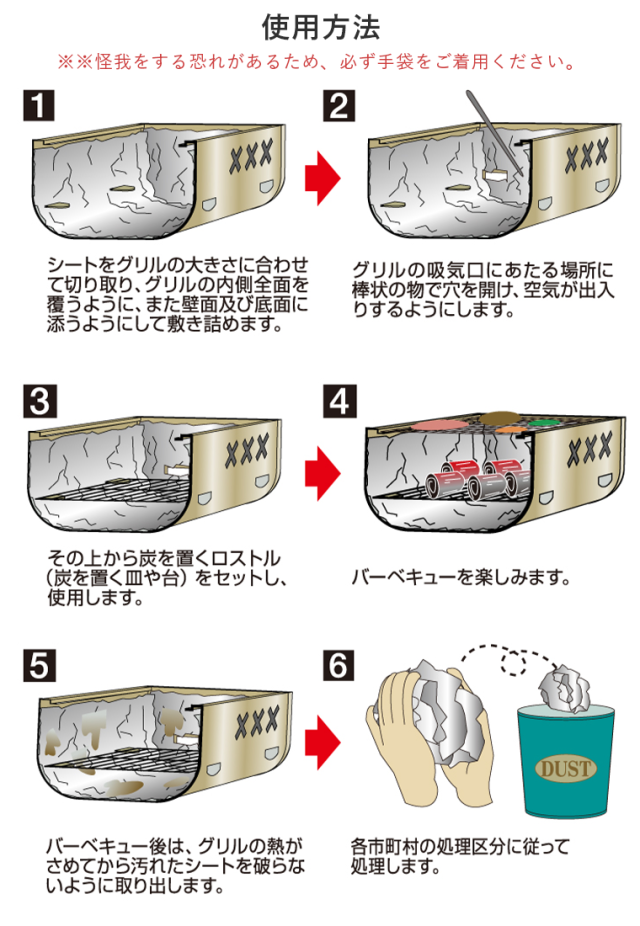 使用方法

※※怪我をする恐れがあるため、必ず手袋をご着用ください。

1

XXX

シートをグリルの大きさに合わせて切り取り、グリルの内側全面を覆うように、また壁面及び底面に添うようにして敷き詰めます。

2

XXX

グリルの吸気口にあたる場所に棒状の物で穴を開け、空気が出入りするようにします。

3

XXX

その上から炭を置くロストル（炭を置く皿や台）をセットし、使用します。

4

XXX

バーベキューを楽しみます。

5

XXX

バーベキュー後は、グリルの熱がさめてから汚れたシートを破らないように取り出します。

6

DUST

各市町村の処理区分に従って処理します。