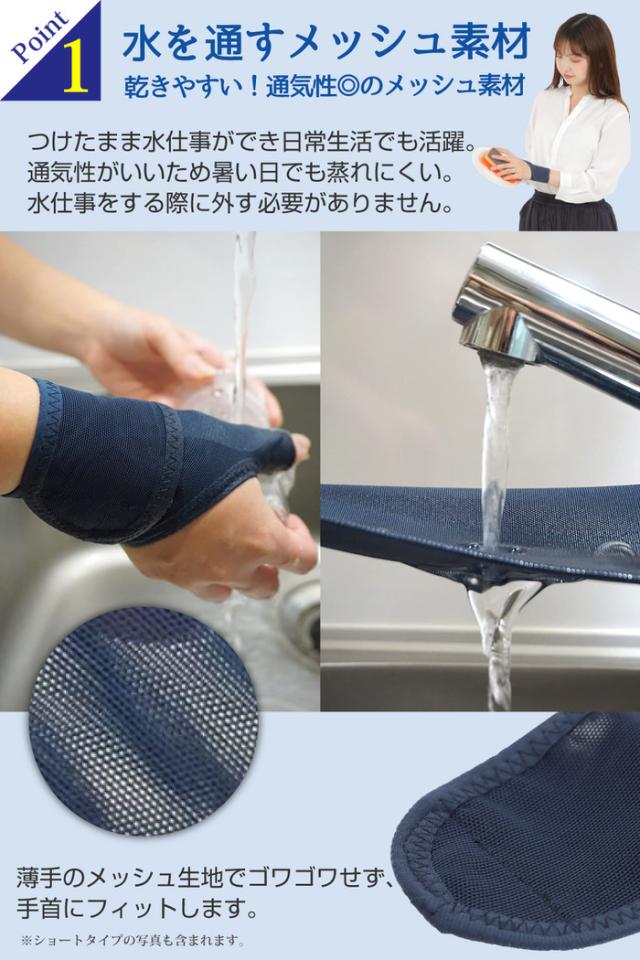 Point 1

水を通すメッシュ素材

乾きやすい！通気性◎のメッシュ素材

つけたまま水仕事ができ日常生活でも活躍。
通気性がいいため暑い日でも蒸れにくい。
水仕事をする際に外す必要がありません。

薄手のメッシュ生地でゴワゴワせず、
手首にフィットします。

※ショートタイプの写真も含まれます。