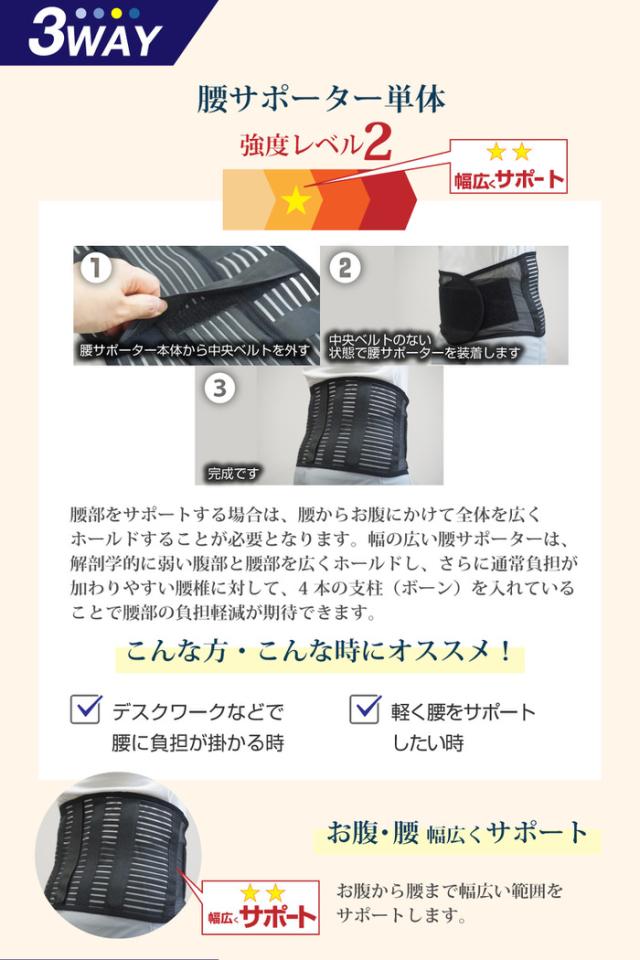 3WAY

腰サポーター単体

強度レベル2

幅広くサポート

1
腰サポーター本体から中央ベルトを外す

2
中央ベルトのない状態で腰サポーターを装着します

3
完成です

腰部をサポートする場合は、腰からお腹にかけて全体を広くホールドすることが必要となります。幅の広い腰サポーターは、解剖学的に弱い腹部と腰部を広くホールドし、さらに通常負担が加わりやすい腰椎に対して、4本の支柱（ボーン）を入れていることで腰部の負担軽減が期待できます。

こんな方・こんな時にオススメ！

デスクワークなどで腰に負担が掛かる時

軽く腰をサポートしたい時

お腹・腰 幅広くサポート

幅広くサポート

お腹から腰まで幅広い範囲をサポートします。