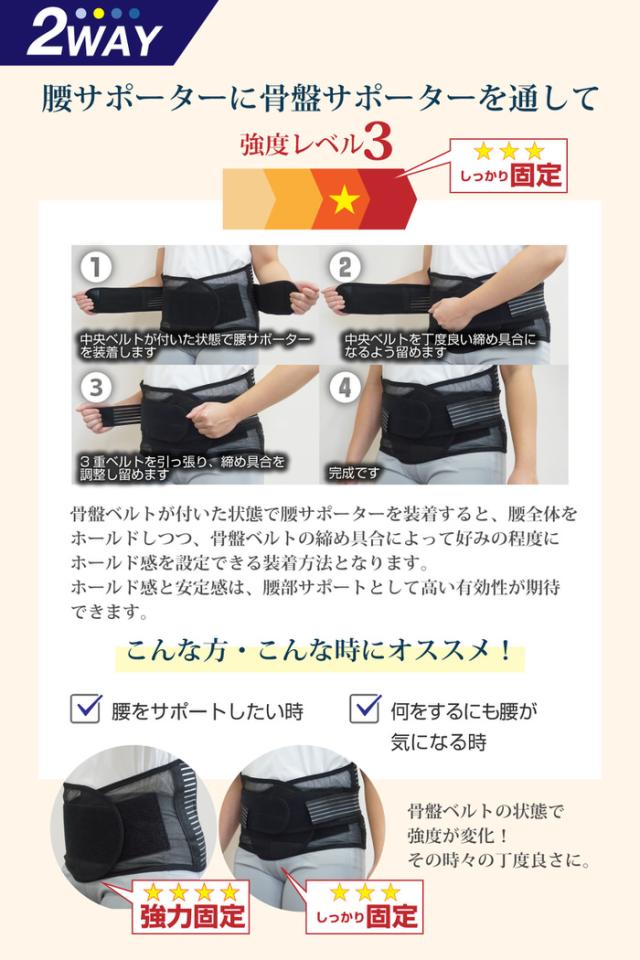 2WAY

腰サポーターに骨盤サポーターを通して

強度レベル3

★★★
しっかり固定

★

1
中央ベルトが付いた状態で腰サポーターを装着します

2
中央ベルトを丁度良い締め具合になるよう留めます

3
３重ベルトを引っ張り、締め具合を調整し留めます

4
完成です

骨盤ベルトが付いた状態で腰サポーターを装着すると、腰全体をホールドしつつ、骨盤ベルトの締め具合によって好みの程度にホールド感を設定できる装着方法となります。
ホールド感と安定感は、腰部サポートとして高い有効性が期待できます。

こんな方・こんな時にオススメ！

腰をサポートしたい時

何をするにも腰が気になる時

骨盤ベルトの状態で強度が変化！
その時々の丁度良さに。

★★★★
強力固定

★★★
しっかり固定