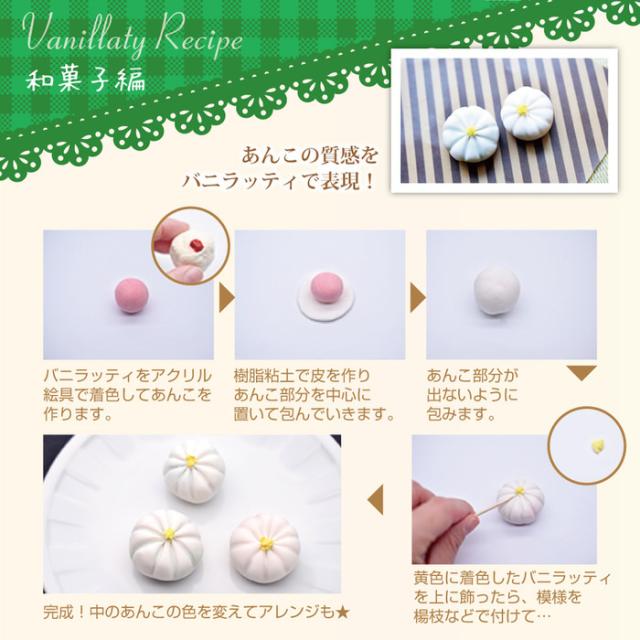 Vanillaty Recipe
和菓子編

あんこの質感を
バニラッティで表現！

バニラッティをアクリル絵具で着色してあんこを作ります。

樹脂粘土で皮を作りあんこ部分を中心に置いて包んでいきます。

あんこ部分が出ないように包みます。

黄色に着色したバニラッティを上に飾ったら、模様を楊枝などで付けて…

完成！中のあんこの色を変えてアレンジも★