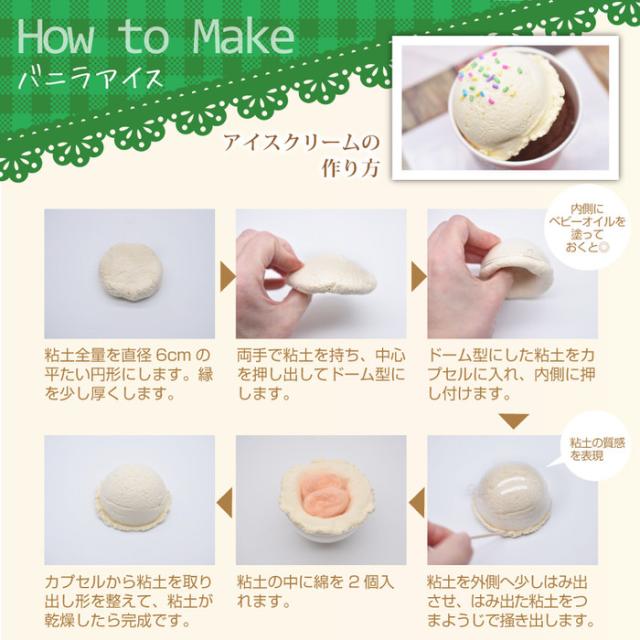 How to Make
バニラアイス

アイスクリームの作り方

内側にベビーオイルを塗っておくと◎

粘土全量を直径 6cm の平たい円形にします。縁を少し厚くします。

両手で粘土を持ち、中心を押し出してドーム型にします。

ドーム型にした粘土をカプセルに入れ、内側に押し付けます。

粘土の質感を表現

粘土を外側へ少しはみ出させ、はみ出た粘土をつまようじで掻き出します。

粘土の中に綿を 2 個入れます。

カプセルから粘土を取り出し形を整えて、粘土が乾燥したら完成です。