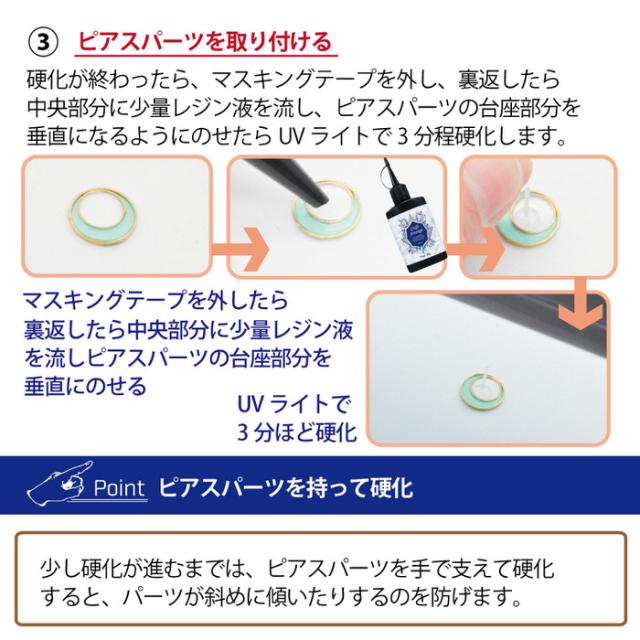 ③ ピアスパーツを取り付ける

硬化が終わったら、マスキングテープを外し、裏返したら中央部分に少量レジン液を流し、ピアスパーツの台座部分を垂直になるようにのせたら UV ライトで 3 分程硬化します。

マスキングテープを外したら裏返したら中央部分に少量レジン液を流しピアスパーツの台座部分を垂直にのせる

UV ライトで 3 分ほど硬化

Point ピアスパーツを持って硬化

少し硬化が進むまでは、ピアスパーツを手で支えて硬化すると、パーツが斜めに傾いたりするのを防げます。