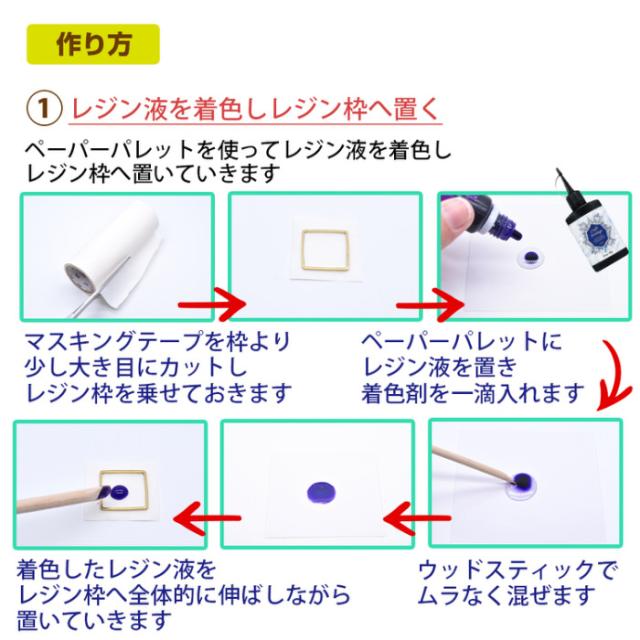 作り方

① レジン液を着色しレジン枠へ置く

ペーパーパレットを使ってレジン液を着色し
レジン枠へ置いていきます

マスキングテープを枠より
少し大き目にカットし
レジン枠を乗せておきます

ペーパーパレットに
レジン液を置き
着色剤を一滴入れます

ウッドスティックで
ムラなく混ぜます

着色したレジン液を
レジン枠へ全体的に伸ばしながら
置いていきます