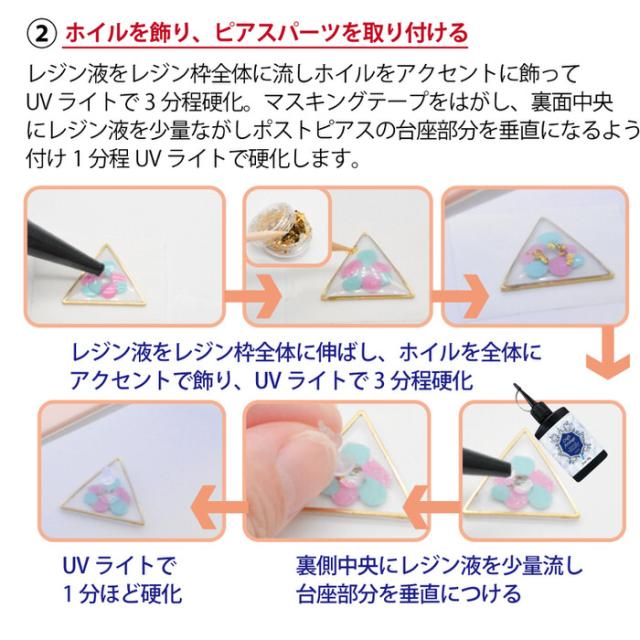 ② ホイルを飾り、ピアスパーツを取り付ける

レジン液をレジン枠全体に流しホイルをアクセントに飾って UV ライトで 3 分程硬化。マスキングテープをはがし、裏面中央にレジン液を少量ながしポストピアスの台座部分を垂直になるよう付け 1 分程 UV ライトで硬化します。

レジン液をレジン枠全体に伸ばし、ホイルを全体にアクセントで飾り、UV ライトで 3 分程硬化

UV ライトで 1 分ほど硬化

裏側中央にレジン液を少量流し台座部分を垂直につける