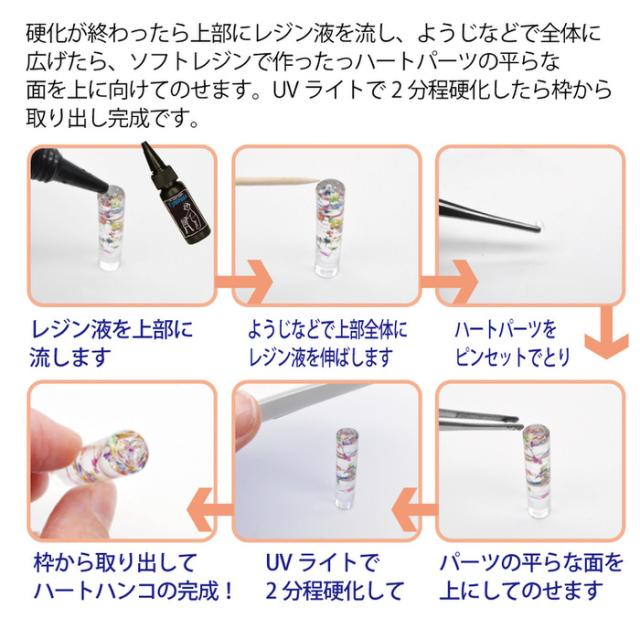 硬化が終わったら上部にレジン液を流し、ようじなどで全体に広げたら、ソフトレジンで作ったっハートパーツの平らな面を上に向けてのせます。UV ライトで 2 分程硬化したら枠から取り出し完成です。

レジン液を上部に流します

ようじなどで上部全体にレジン液を伸ばします

ハートパーツをピンセットでとり

パーツの平らな面を上にしてのせます

UV ライトで 2 分程硬化して

枠から取り出してハートハンコの完成！