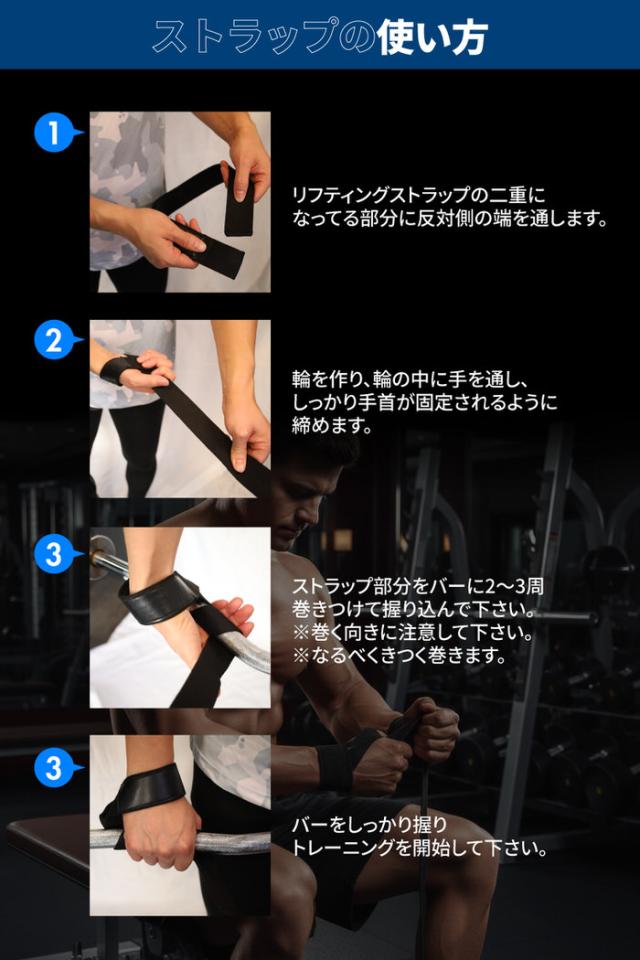 ストラップの使い方

1

リフティングストラップの二重になってる部分に反対側の端を通します。

2

輪を作り、輪の中に手を通し、しっかり手首が固定されるように締めます。

3

ストラップ部分をバーに2〜3周巻きつけて握り込んで下さい。
※巻く向きに注意して下さい。
※なるべくきつく巻きます。

3

バーをしっかり握りトレーニングを開始して下さい。