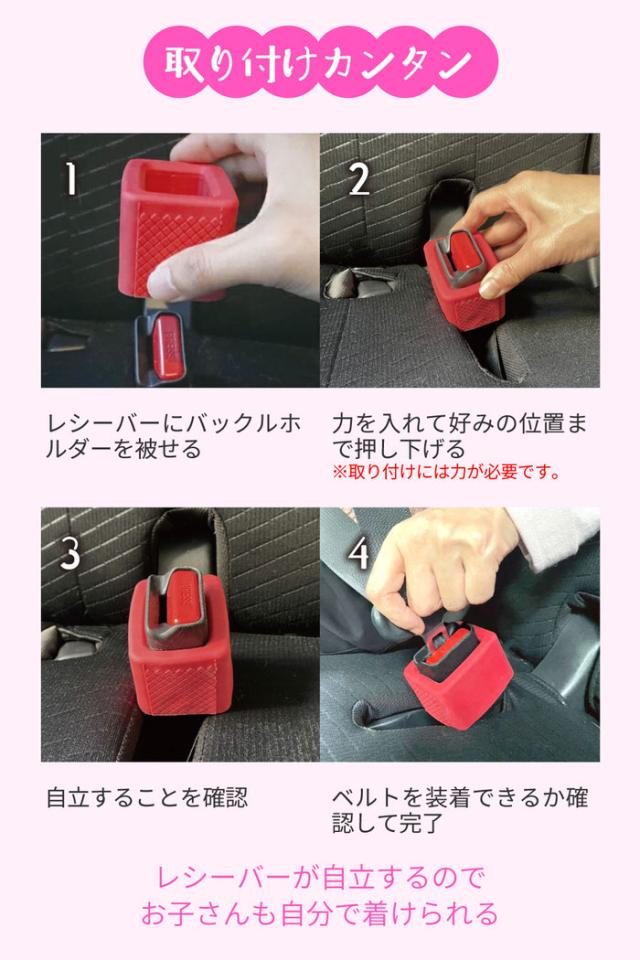 取り付けカンタン

1

レシーバーにバックルホルダーを被せる

2

力を入れて好みの位置まで押し下げる
※取り付けには力が必要です。

3

自立することを確認

4

ベルトを装着できるか確認して完了

レシーバーが自立するので
お子さんも自分で着けられる