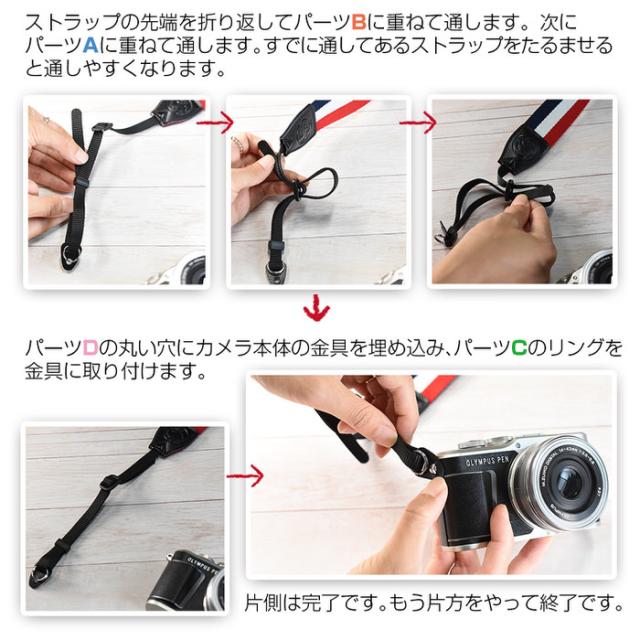 ストラップの先端を折り返してパーツBに重ねて通します。次にパーツAに重ねて通します。すでに通してあるストラップをたるませると通しやすくなります。

パーツDの丸い穴にカメラ本体の金具を埋め込み、パーツCのリングを金具に取り付けます。

OLYMPUS PEN

OLYMPUS PEN

片側は完了です。もう片方をやって終了です。