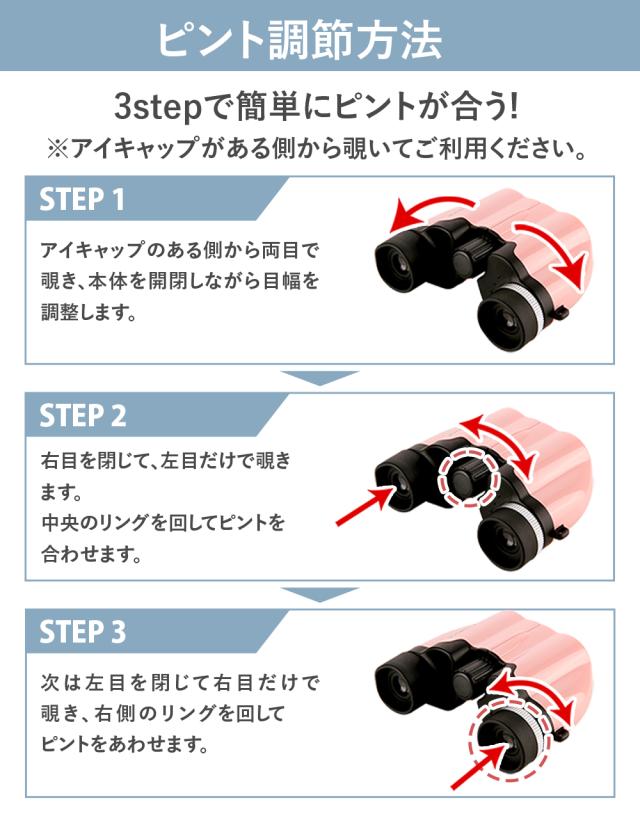 ピント調節方法

3stepで簡単にピントが合う!
※アイキャップがある側から覗いてご利用ください。

STEP 1

アイキャップのある側から両目で覗き、本体を開閉しながら目幅を調整します。

STEP 2

右目を閉じて、左目だけで覗きます。
中央のリングを回してピントを合わせます。

STEP 3

次は左目を閉じて右目だけで覗き、右側のリングを回してピントをあわせます。