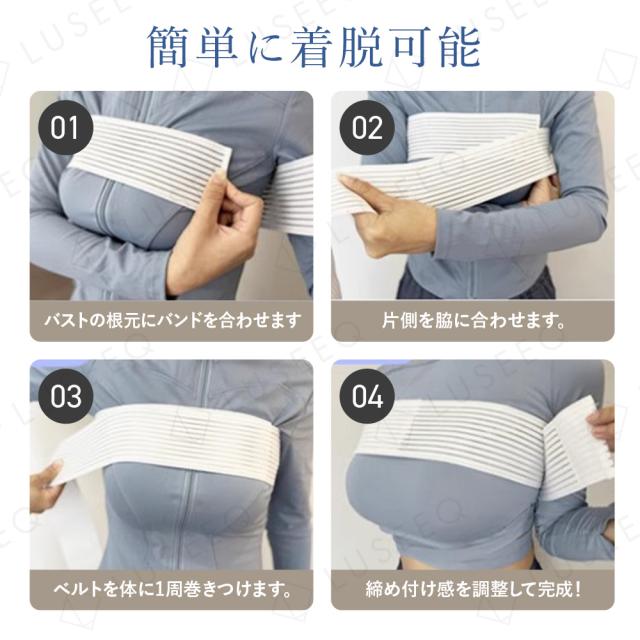 簡単に着脱可能

01
バストの根元にバンドを合わせます

02
片側を脇に合わせます。

03
ベルトを体に1周巻きつけます。

04
締め付け感を調整して完成!

LUSEEQ