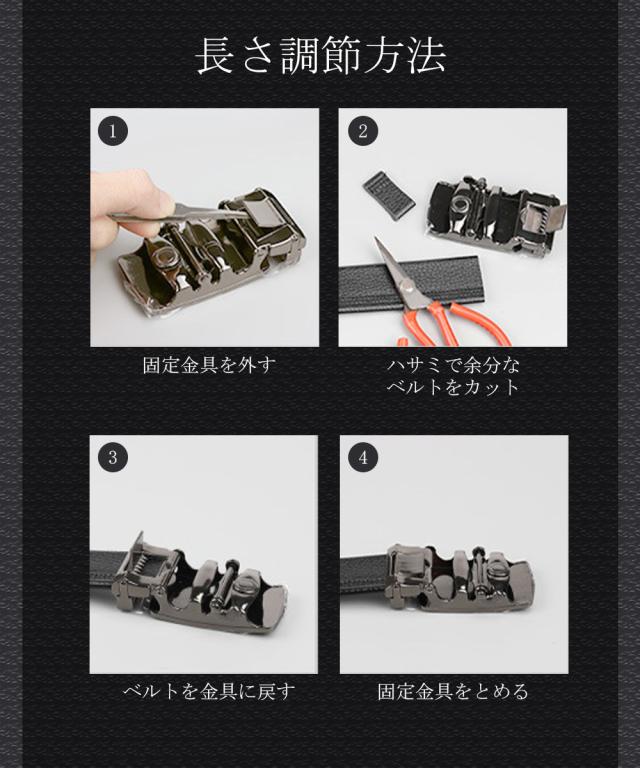 長さ調節方法

1

固定金具を外す

2

ハサミで余分な
ベルトをカット

3

ベルトを金具に戻す

4

固定金具をとめる