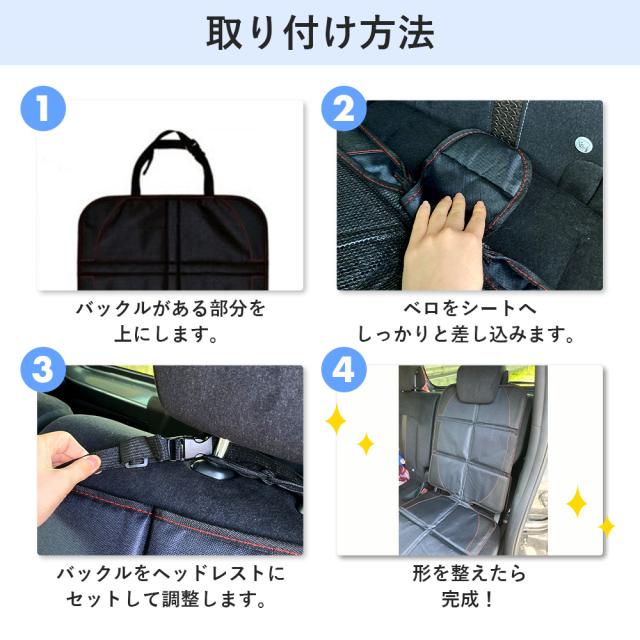 取り付け方法

1

バックルがある部分を上にします。

2

ベロをシートへしっかりと差し込みます。

3

バックルをヘッドレストにセットして調整します。

4

形を整えたら完成！