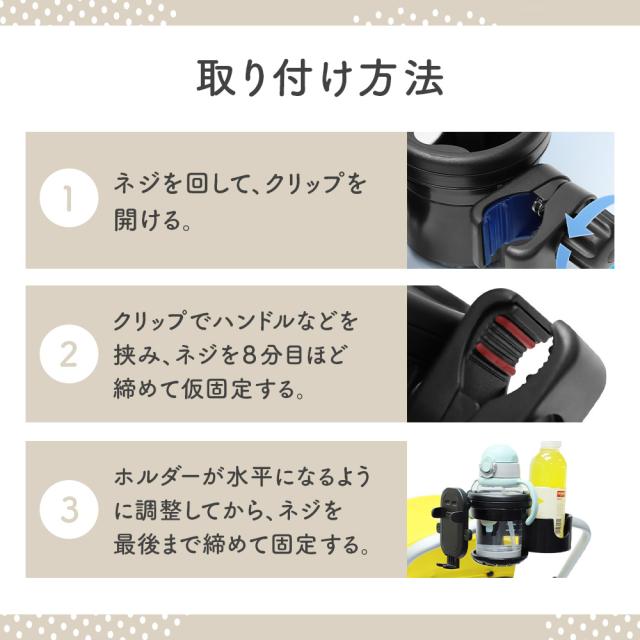 取り付け方法

1
ネジを回して、クリップを開ける。

2
クリップでハンドルなどを挟み、ネジを8分目ほど締めて仮固定する。

3
ホルダーが水平になるように調整してから、ネジを最後まで締めて固定する。