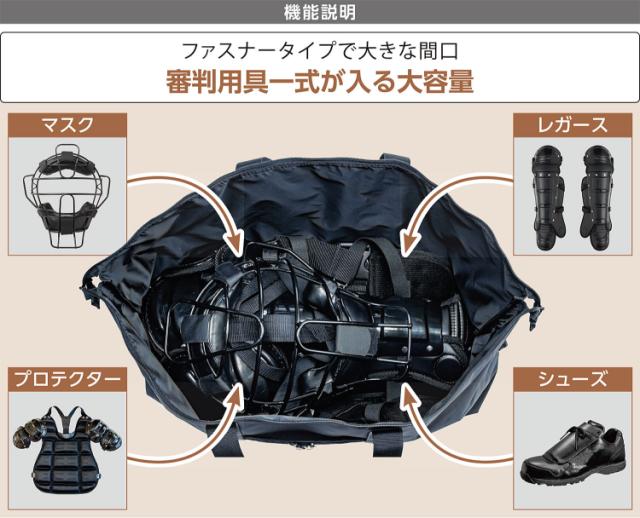 機能説明

ファスナータイプで大きな間口
審判用具一式が入る大容量

マスク

レガース

プロテクター

シューズ