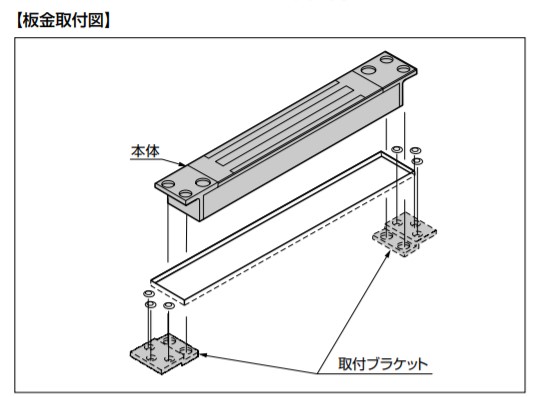 【板金取付図】

本体

取付ブラケット