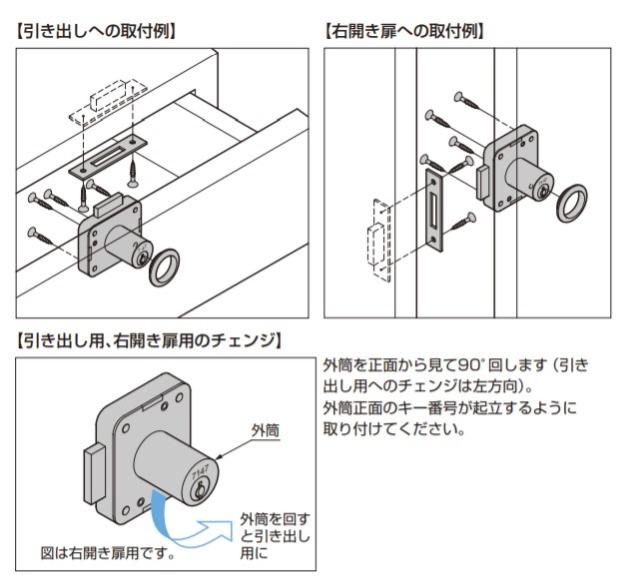 【引き出しへの取付例】

【右開き扉への取付例】

【引き出し用、右開き扉用のチェンジ】

外筒

7147

外筒を回すと引き出し用に

図は右開き扉用です。

外筒を正面から見て90°回します（引き出し用へのチェンジは左方向）。
外筒正面のキー番号が起立するように取り付けてください。