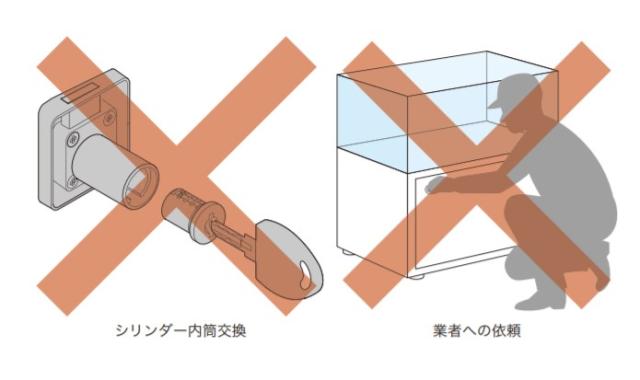 シリンダー内筒交換

業者への依頼