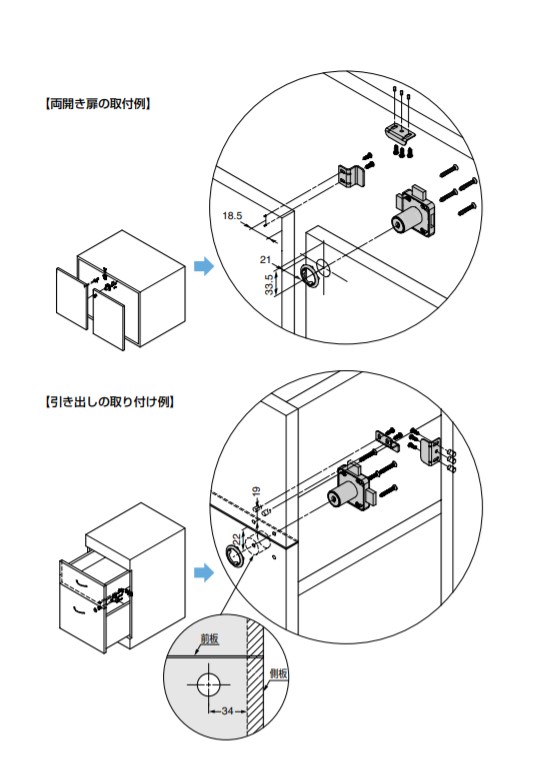 【両開き扉の取付例】

18.5
21
33.5

【引き出しの取り付け例】

19
22

前板
側板
34