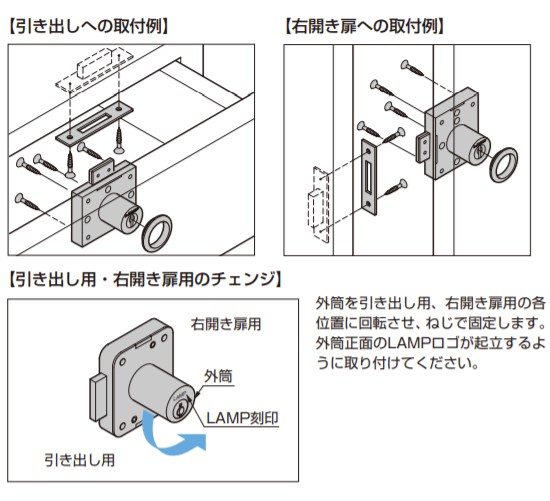 【引き出しへの取付例】

【右開き扉への取付例】

【引き出し用・右開き扉用のチェンジ】

右開き扉用

外筒

LAMP

LAMP刻印

引き出し用

外筒を引き出し用、右開き扉用の各位置に回転させ、ねじで固定します。外筒正面のLAMPロゴが起立するように取り付けてください。