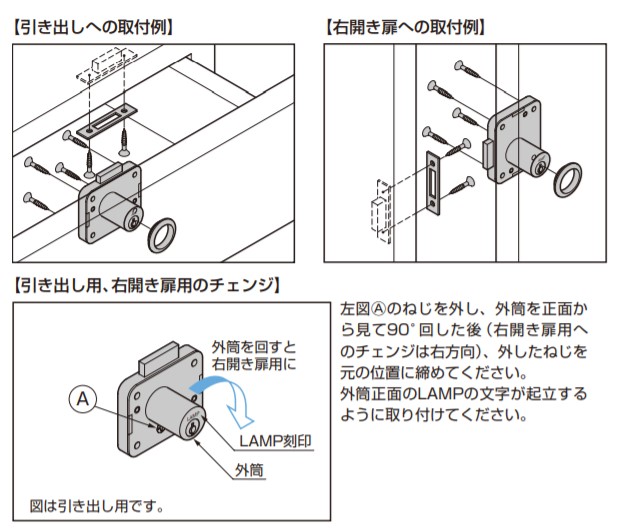 【引き出しへの取付例】

【右開き扉への取付例】

【引き出し用、右開き扉用のチェンジ】

外筒を回すと右開き扉用に

A

LAMP

LAMP刻印

外筒

図は引き出し用です。

左図Ⓐのねじを外し、外筒を正面から見て90°回した後（右開き扉用へのチェンジは右方向）、外したねじを元の位置に締めてください。
外筒正面のLAMPの文字が起立するように取り付けてください。