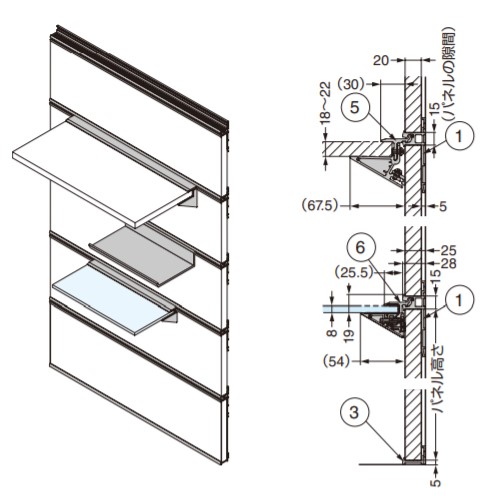 20
(30)
18~22
5
15 (パネルの隙間)
1
(67.5)
5
6
25
28
(25.5)
15
1
8
19
(54)
パネル高さ
3
5