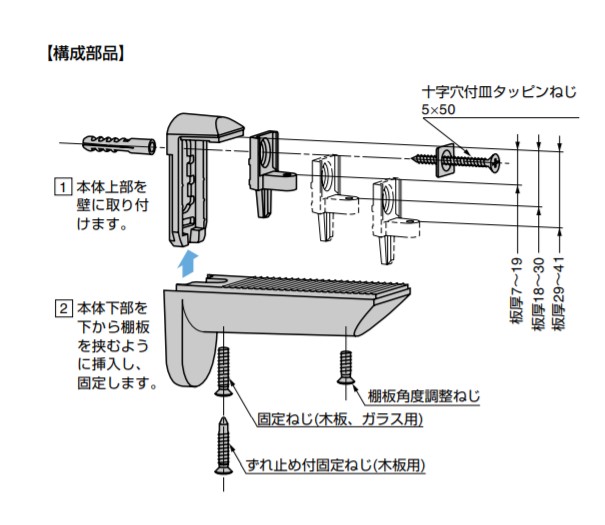 【構成部品】

十字穴付皿タッピンねじ
5×50

1 本体上部を壁に取り付けます。

2 本体下部を下から棚板を挟むように挿入し、固定します。

板厚7～19
板厚18～30
板厚29～41

棚板角度調整ねじ

固定ねじ(木板、ガラス用)

ずれ止め付固定ねじ(木板用)