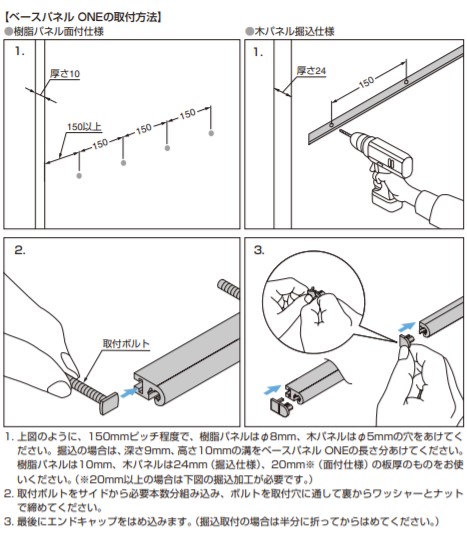 【ベースパネル ONEの取付方法】

●樹脂パネル面付仕様

1.

厚さ10

150以上

150

150

150

●木パネル掘込仕様

1.

厚さ24

150

2.

取付ボルト

3.

1. 上図のように、150mmピッチ程度で、樹脂パネルはφ8mm、木パネルはφ5mmの穴をあけてください。掘込の場合は、深さ9mm、高さ10mmの溝をベースパネル ONEの長さ分あけてください。樹脂パネルは10mm、木パネルは24mm（掘込仕様）、20mm※（面付仕様）の板厚のものをお使いください。（※20mm以上の場合は下図の掘込加工が必要です。）

2. 取付ボルトをサイドから必要本数分組み込み、ボルトを取付穴に通して裏からワッシャーとナットで締めてください。

3. 最後にエンドキャップをはめ込みます。（掘込取付の場合は半分に折ってからはめてください。）