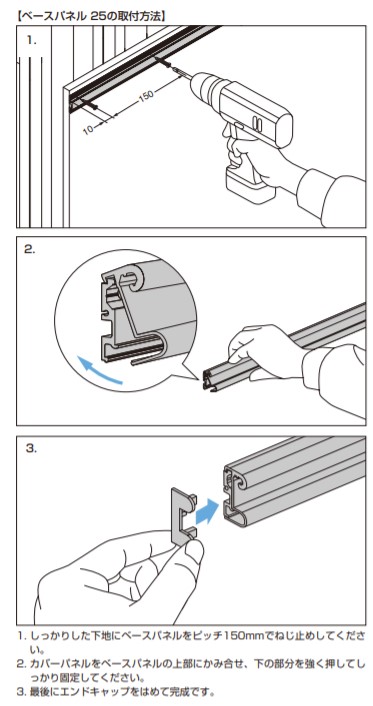 【ベースパネル 25の取付方法】

1.

150

10

2.

3.

1. しっかりした下地にベースパネルをピッチ150mmでねじ止めしてください。
2. カバーパネルをベースパネルの上部にかみ合せ、下の部分を強く押してしっかり固定してください。
3. 最後にエンドキャップをはめて完成です。