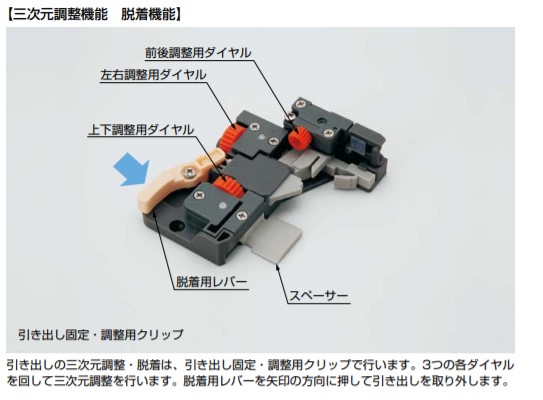 【三次元調整機能　脱着機能】

前後調整用ダイヤル

左右調整用ダイヤル

上下調整用ダイヤル

脱着用レバー

スペーサー

引き出し固定・調整用クリップ

引き出しの三次元調整・脱着は、引き出し固定・調整用クリップで行います。3つの各ダイヤルを回して三次元調整を行います。脱着用レバーを矢印の方向に押して引き出しを取り外します。