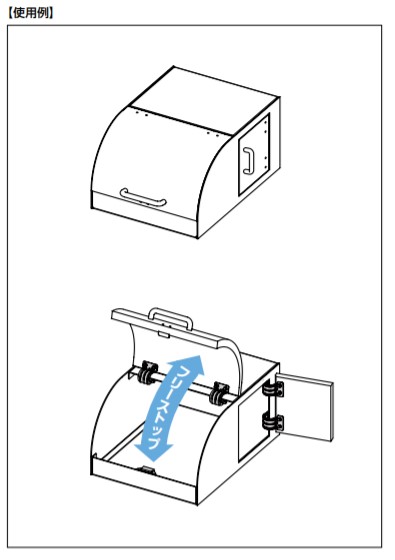 【使用例】

フリーストップ