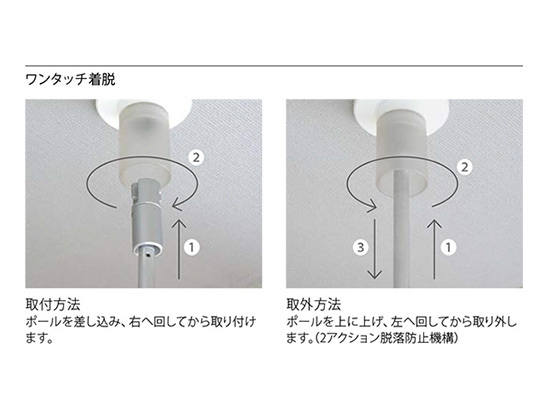 ワンタッチ着脱

2

1

取付方法
ポールを差し込み、右へ回してから取り付けます。

2

3

1

取外方法
ポールを上に上げ、左へ回してから取り外します。(2アクション脱落防止機構)