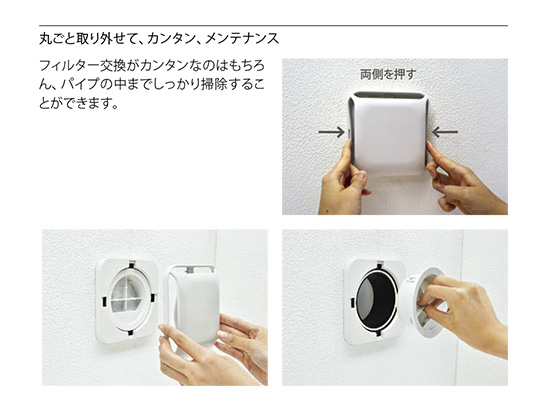 丸ごと取り外せて、カンタン、メンテナンス

フィルター交換がカンタンなのはもちろん、パイプの中までしっかり掃除することができます。

両側を押す